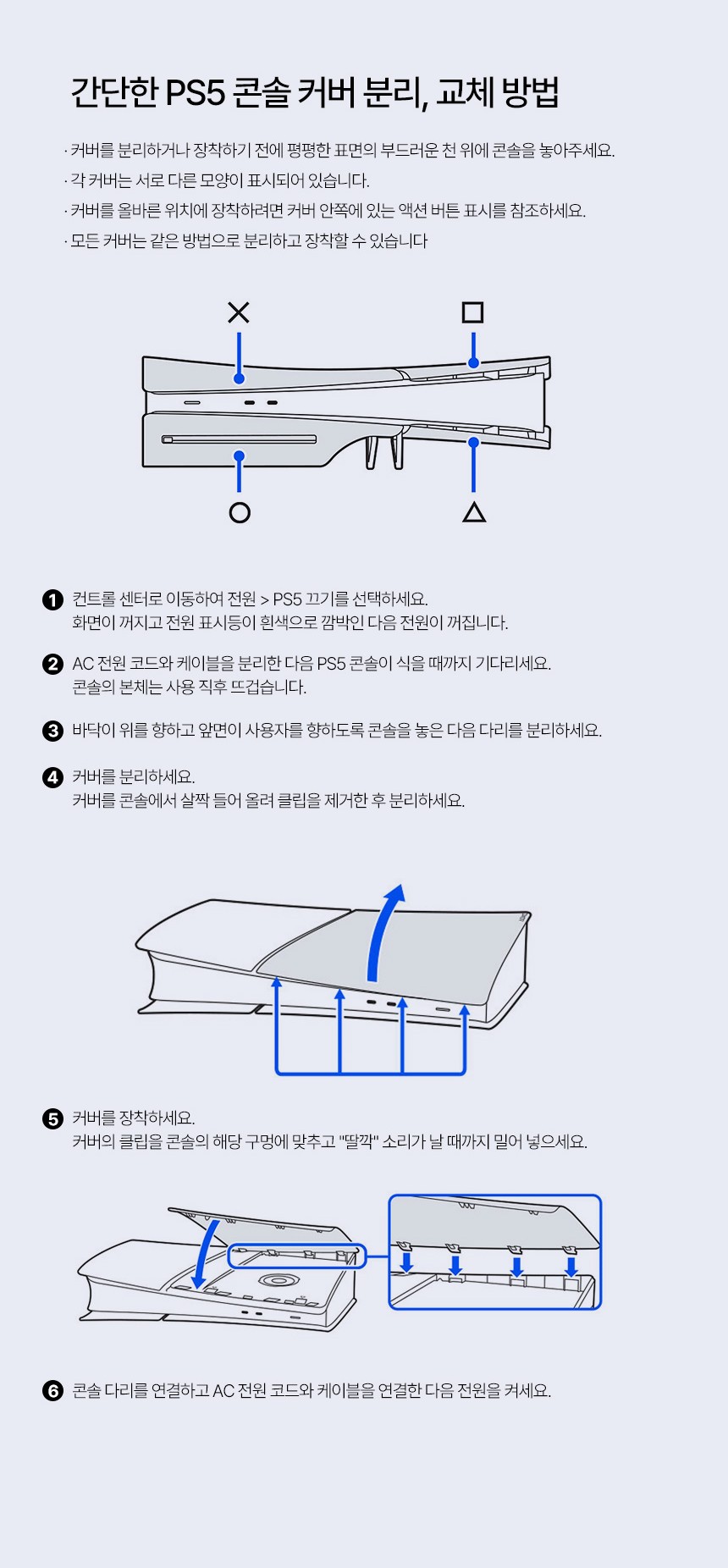 간단한 PS5 콘솔 커버 분리, 교체 방법

· 커버를 분리하거나 장착하기 전에 평평한 표면의 부드러운 천 위에 콘솔을 놓아주세요.
· 각 커버는 서로 다른 모양이 표시되어 있습니다.
· 커버를 올바른 위치에 장착하려면 커버 안쪽에 있는 액션 버튼 표시를 참조하세요.
· 모든 커버는 같은 방법으로 분리하고 장착할 수 있습니다

✕ □ ○ △

❶ 컨트롤 센터로 이동하여 전원 > PS5 끄기를 선택하세요.
화면이 꺼지고 전원 표시등이 흰색으로 깜박인 다음 전원이 꺼집니다.

❷ AC 전원 코드와 케이블을 분리한 다음 PS5 콘솔이 식을 때까지 기다리세요.
콘솔의 본체는 사용 직후 뜨겁습니다.

❸ 바닥이 위를 향하고 앞면이 사용자를 향하도록 콘솔을 놓은 다음 다리를 분리하세요.

❹ 커버를 분리하세요.
커버를 콘솔에서 살짝 들어 올려 클립을 제거한 후 분리하세요.

❺ 커버를 장착하세요.
커버의 클립을 콘솔의 해당 구멍에 맞추고 "딸깍" 소리가 날 때까지 밀어 넣으세요.

❻ 콘솔 다리를 연결하고 AC 전원 코드와 케이블을 연결한 다음 전원을 켜세요.